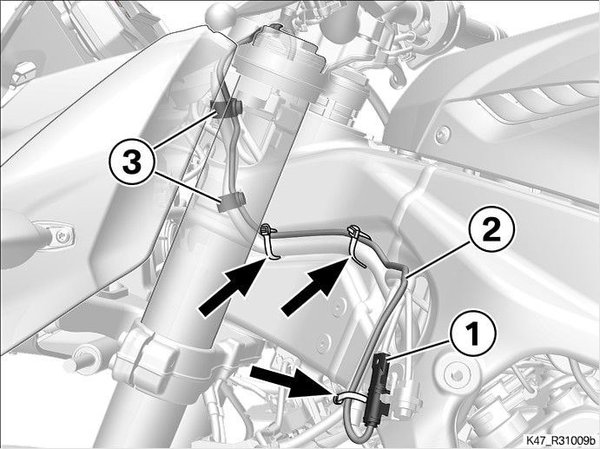 3

2

1

K47_R31009b