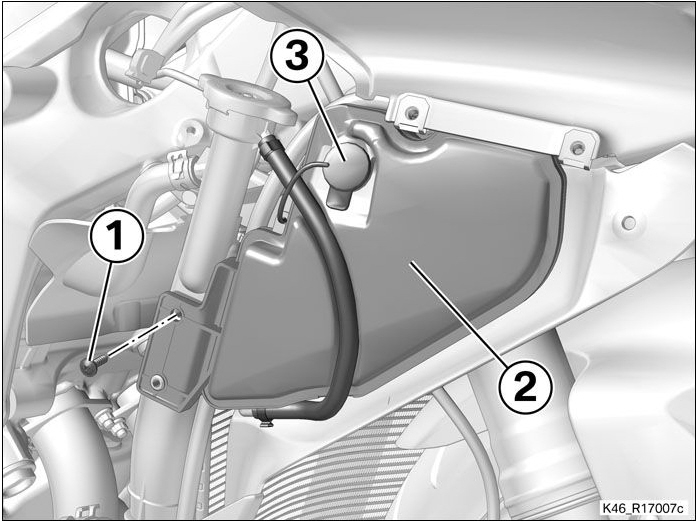 3
1
2
K46_R17007c