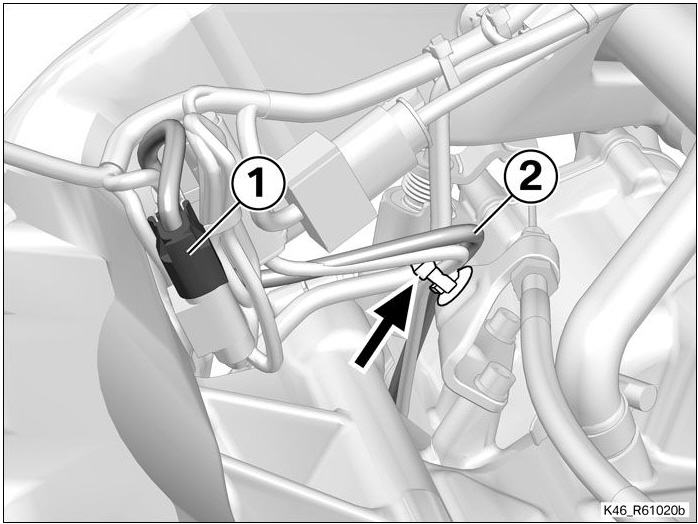 1

2

K46_R61020b