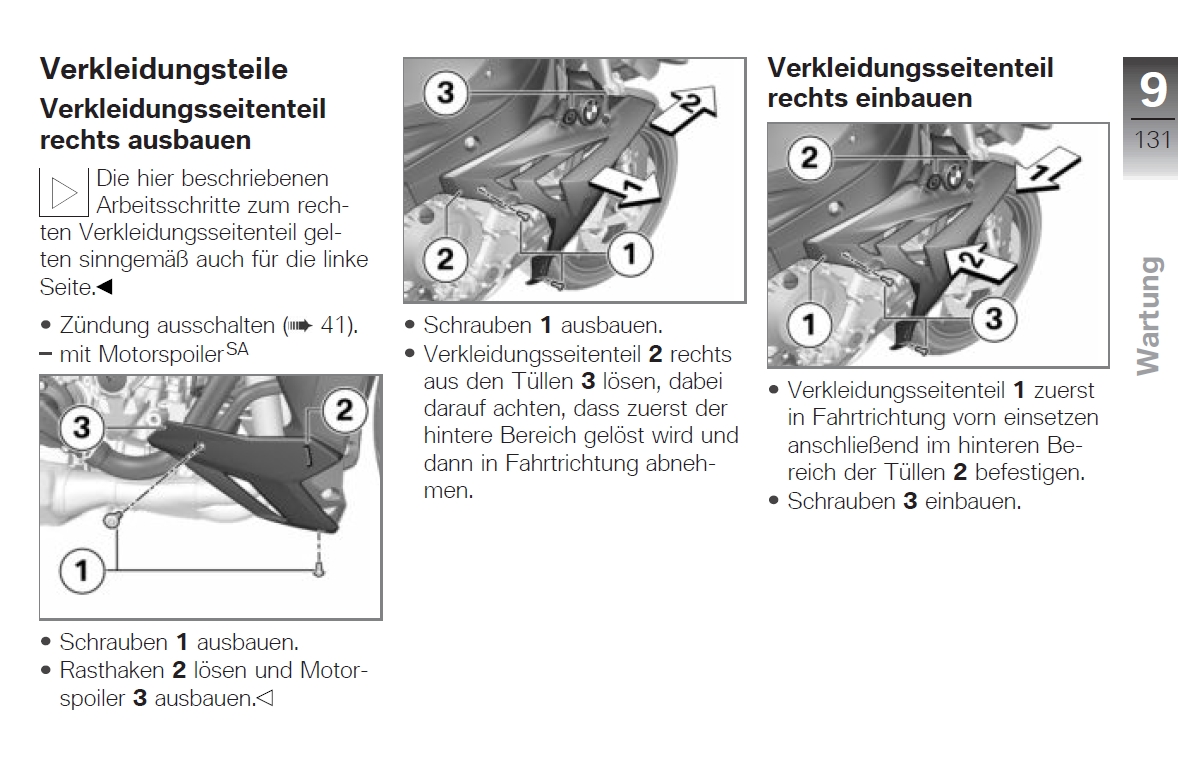 Verkleidungsteile

Verkleidungsseitenteil rechts ausbauen

Die hier beschriebenen Arbeitsschritte zum rechten Verkleidungsseitenteil gelten sinngemäß auch für die linke Seite.◀

• Zündung ausschalten (➠ 41).
– mit Motorspoiler$^{SA}$

3
2
1

• Schrauben **1** ausbauen.
• Rasthaken **2** lösen und Motorspoiler **3** ausbauen.◁

3
2
1
2
1

• Schrauben **1** ausbauen.
• Verkleidungsseitenteil **2** rechts aus den Tüllen **3** lösen, dabei darauf achten, dass zuerst der hintere Bereich gelöst wird und dann in Fahrtrichtung abnehmen.

Verkleidungsseitenteil rechts einbauen

2
1
2
1
3

• Verkleidungsseitenteil **1** zuerst in Fahrtrichtung vorn einsetzen anschließend im hinteren Bereich der Tüllen **2** befestigen.
• Schrauben **3** einbauen.

9
131
Wartung