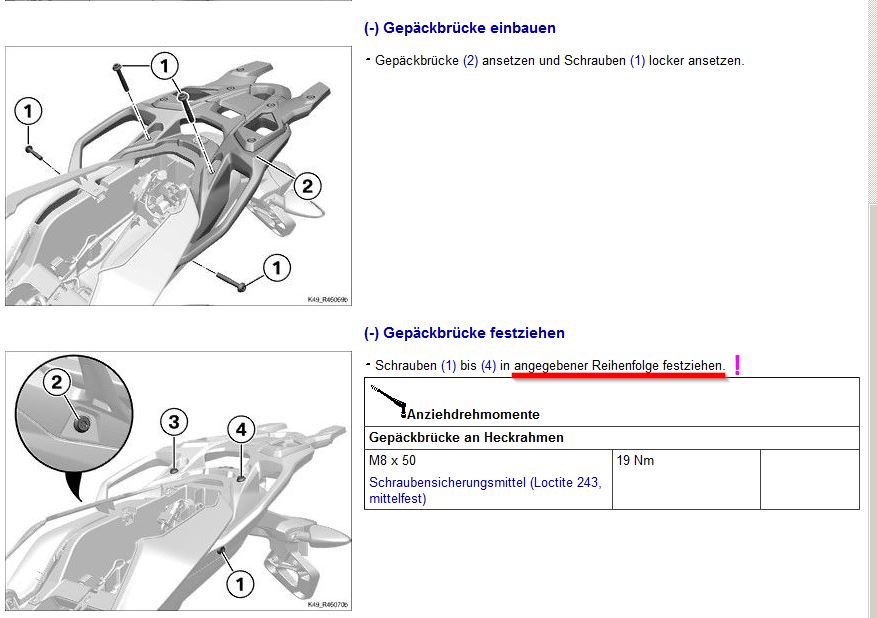 1

1

2

1

K49_R46069b

(-) Gepäckbrücke einbauen

- Gepäckbrücke (2) ansetzen und Schrauben (1) locker ansetzen.

2

3

4

1

K49_R46070b

(-) Gepäckbrücke festziehen

- Schrauben (1) bis (4) in angegebener Reihenfolge festziehen. !

| Anziehdrehmomente | | |
|---|---|---|
| Gepäckbrücke an Heckrahmen | | |
| M8 x 50 Schraubensicherungsmittel (Loctite 243, mittelfest) | 19 Nm | |