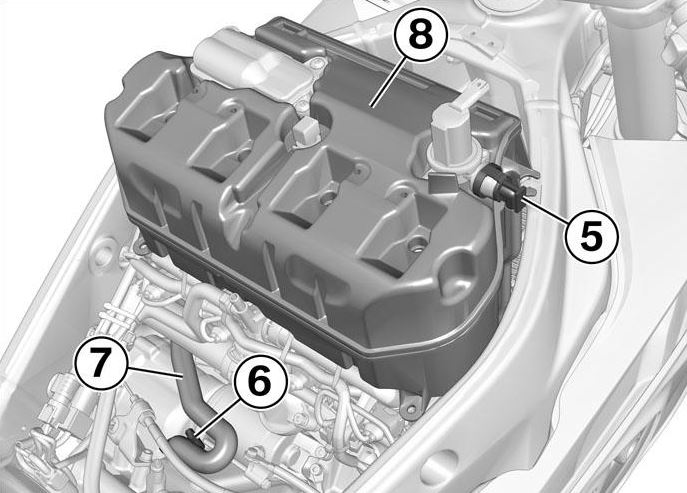 8
5
7
6