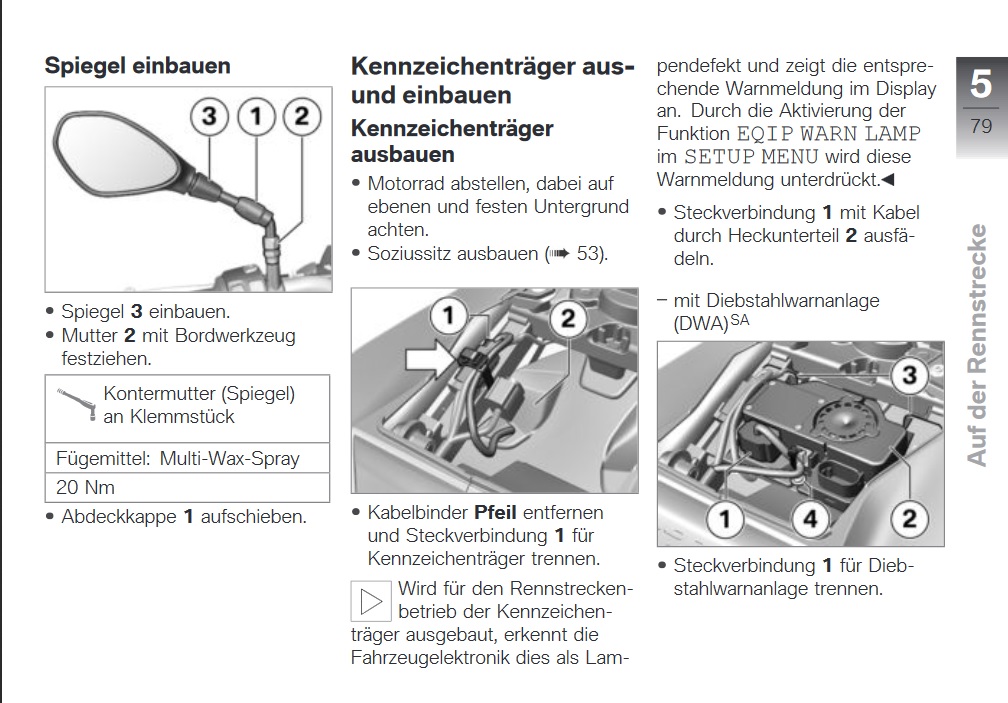 Spiegel einbauen

3 1 2

• Spiegel **3** einbauen.
• Mutter **2** mit Bordwerkzeug festziehen.

| Kontermutter (Spiegel) an Klemmstück |
|---|
| Fügemittel: Multi-Wax-Spray |
| 20 Nm |

• Abdeckkappe **1** aufschieben.

Kennzeichenträger aus- und einbauen

Kennzeichenträger ausbauen

• Motorrad abstellen, dabei auf ebenen und festen Untergrund achten.
• Soziussitz ausbauen (➠ 53).

1 2

• Kabelbinder **Pfeil** entfernen und Steckverbindung **1** für Kennzeichenträger trennen.

Wird für den Rennstreckenbetrieb der Kennzeichenträger ausgebaut, erkennt die Fahrzeugelektronik dies als Lampendefekt und zeigt die entsprechende Warnmeldung im Display an. Durch die Aktivierung der Funktion EQIP WARN LAMP im SETUP MENU wird diese Warnmeldung unterdrückt.◀

• Steckverbindung **1** mit Kabel durch Heckunterteil **2** ausfädeln.

– mit Diebstahlwarnanlage (DWA)$^{SA}$

3 1 4 2

• Steckverbindung **1** für Diebstahlwarnanlage trennen.

5
79

Auf der Rennstrecke